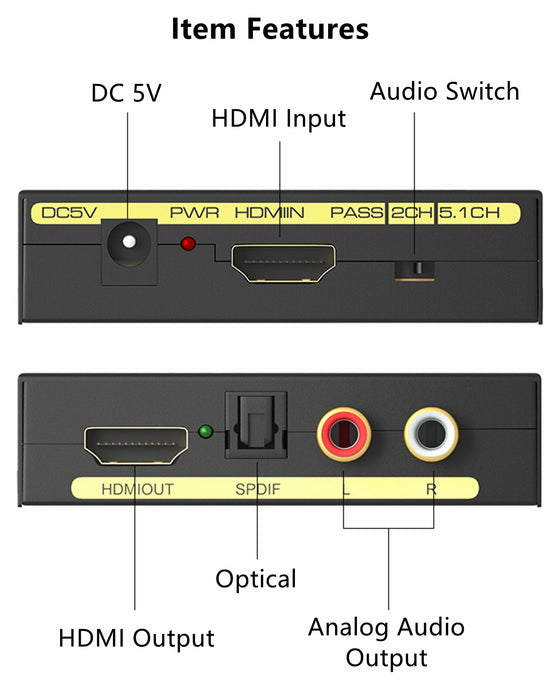 Item Features

DC 5V

HDMI Input

Audio Switch

DC5V PWR HDMIIN PASS 2CH 5.1CH

HDMIOUT SPDIF L R

Optical

HDMI Output

Analog Audio Output