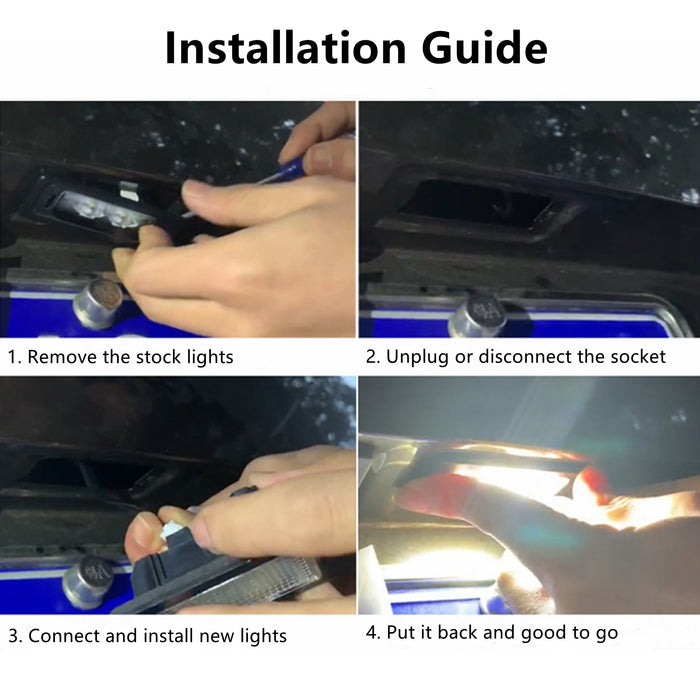 Installation Guide

1. Remove the stock lights

2. Unplug or disconnect the socket

3. Connect and install new lights

4. Put it back and good to go