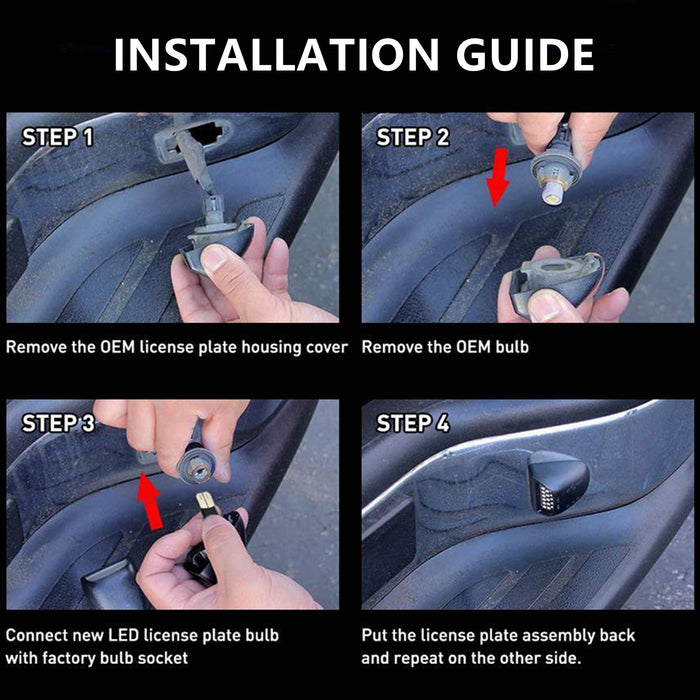 INSTALLATION GUIDE

STEP 1

Remove the OEM license plate housing cover

STEP 2

Remove the OEM bulb

STEP 3

Connect new LED license plate bulb with factory bulb socket

STEP 4

Put the license plate assembly back and repeat on the other side.