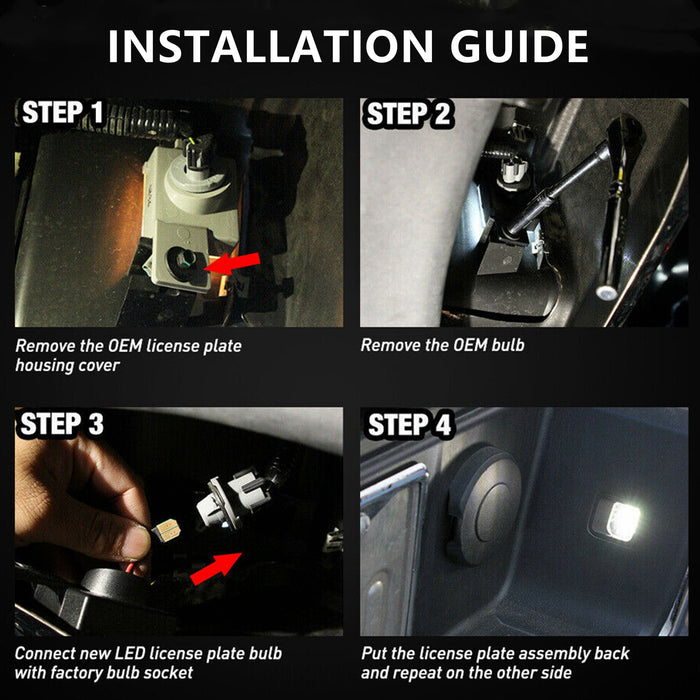 INSTALLATION GUIDE

STEP 1

Remove the OEM license plate housing cover

STEP 2

Remove the OEM bulb

STEP 3

Connect new LED license plate bulb with factory bulb socket

STEP 4

Put the license plate assembly back and repeat on the other side