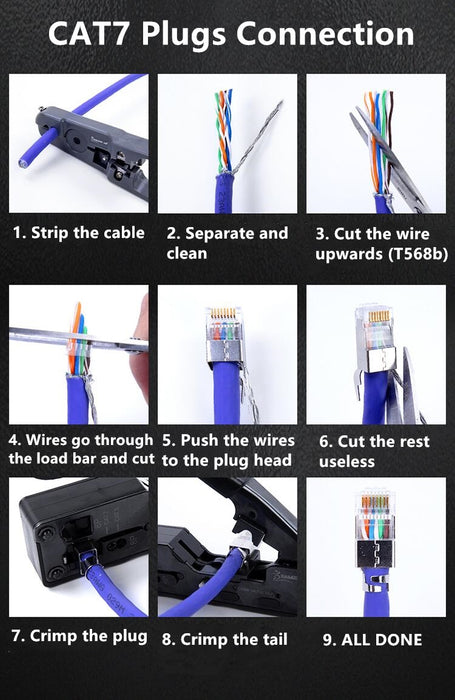 CAT7 Plugs Connection

1. Strip the cable

2. Separate and clean

3. Cut the wire upwards (T568b)

4. Wires go through the load bar and cut

5. Push the wires to the plug head

6. Cut the rest useless

7. Crimp the plug

8. Crimp the tail

9. ALL DONE