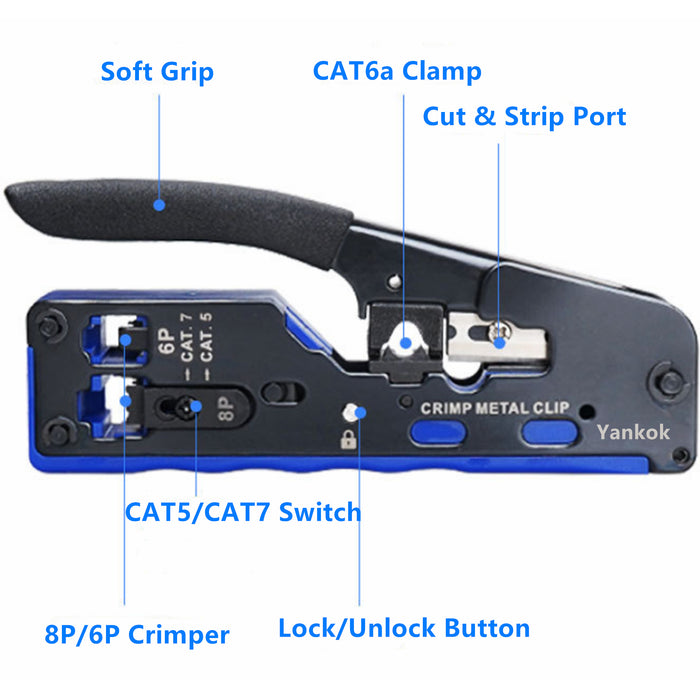 Soft Grip
CAT6a Clamp
Cut & Strip Port
6P
← CAT. 7
← CAT. 5
8P
CRIMP METAL CLIP
Yankok
CAT5/CAT7 Switch
8P/6P Crimper
Lock/Unlock Button