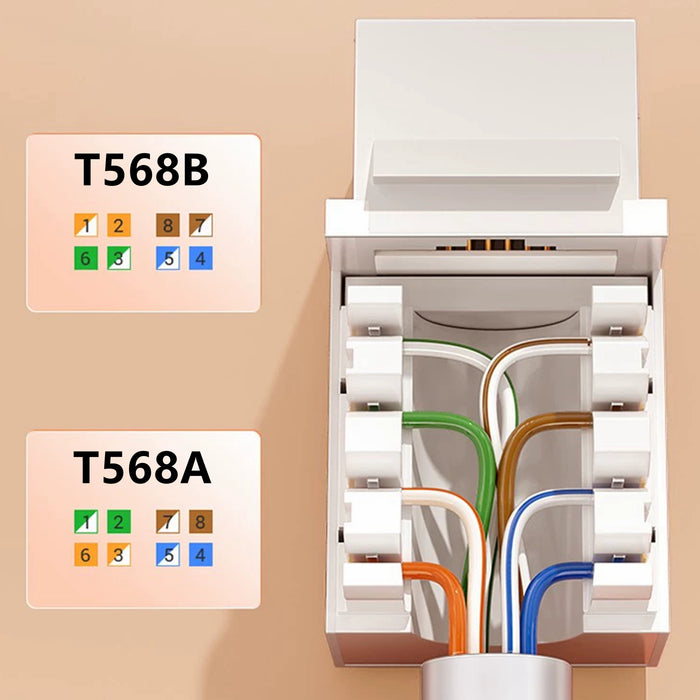 T568B

1 2 8 7
6 3 5 4

T568A

1 2 7 8
6 3 5 4