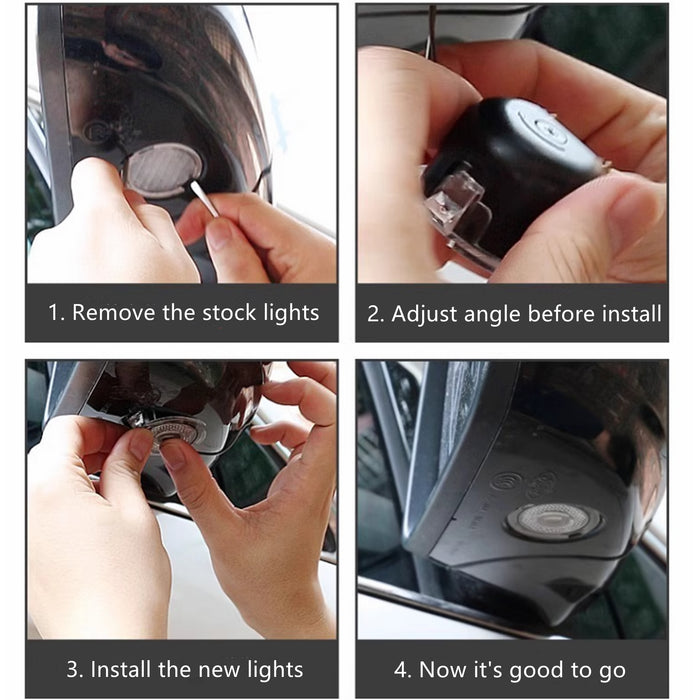 1. Remove the stock lights

2. Adjust angle before install

3. Install the new lights

4. Now it's good to go