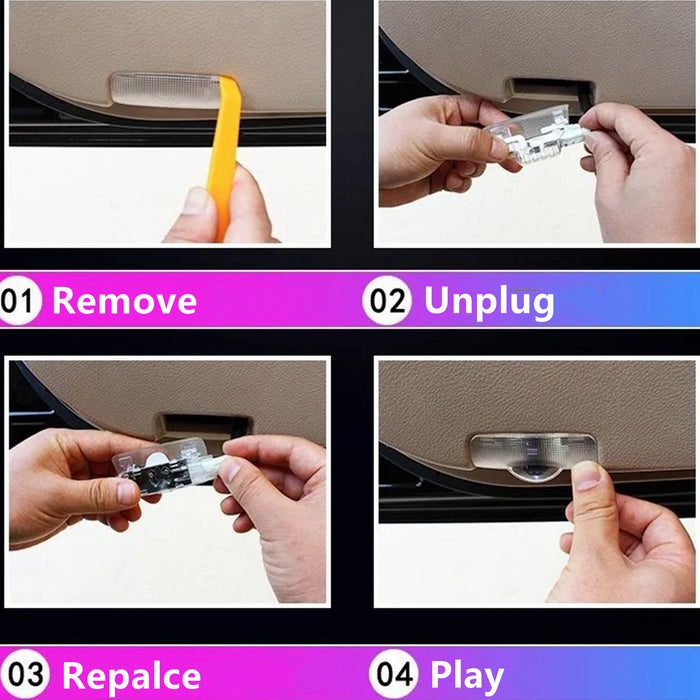 01 Remove

02 Unplug

03 Repalce

04 Play