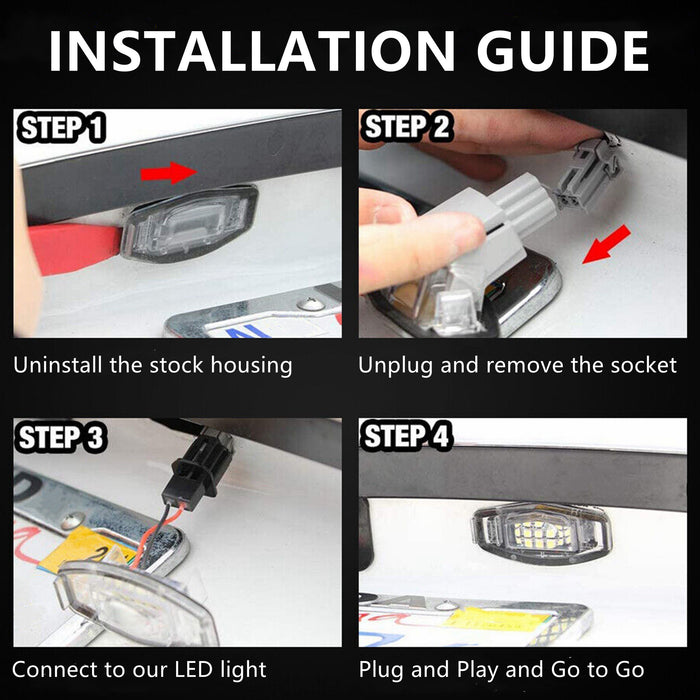 INSTALLATION GUIDE

STEP 1

Uninstall the stock housing

STEP 2

Unplug and remove the socket

STEP 3

Connect to our LED light

STEP 4

Plug and Play and Go to Go