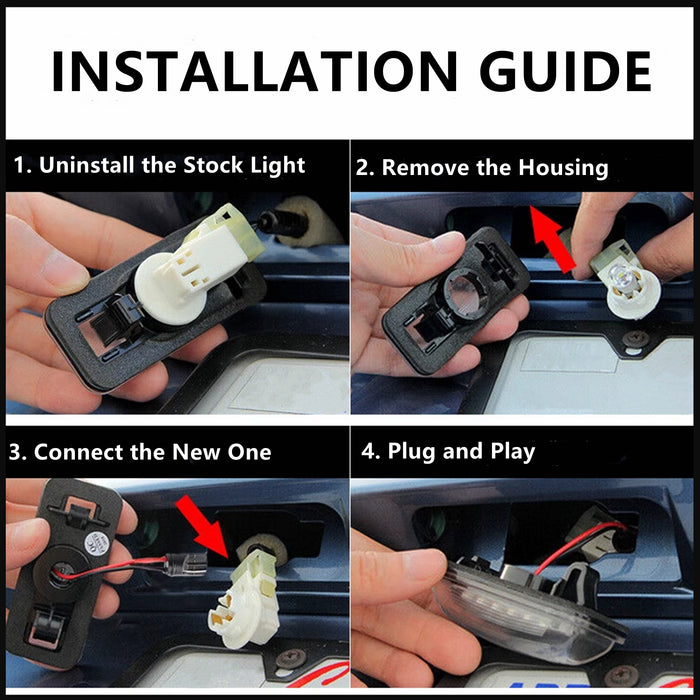 INSTALLATION GUIDE

1. Uninstall the Stock Light

2. Remove the Housing

3. Connect the New One

4. Plug and Play