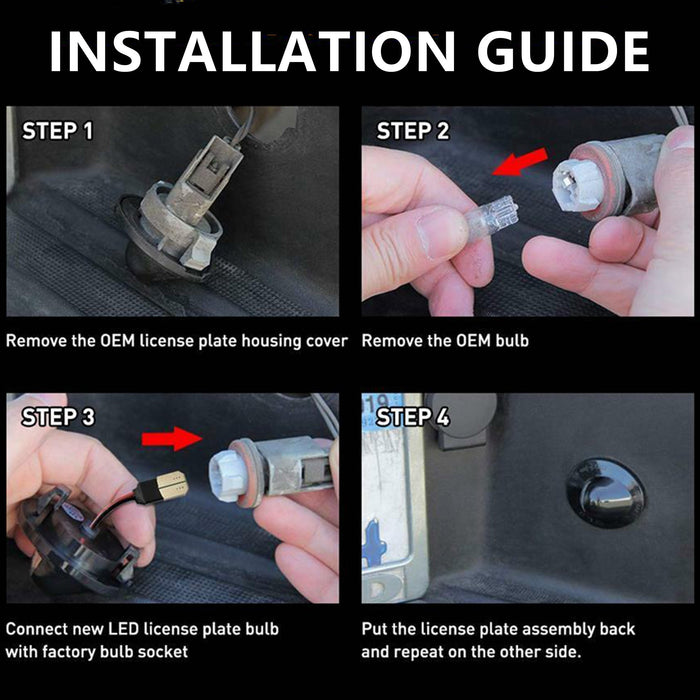 INSTALLATION GUIDE

STEP 1

Remove the OEM license plate housing cover

STEP 2

Remove the OEM bulb

STEP 3

Connect new LED license plate bulb with factory bulb socket

STEP 4

Put the license plate assembly back and repeat on the other side.