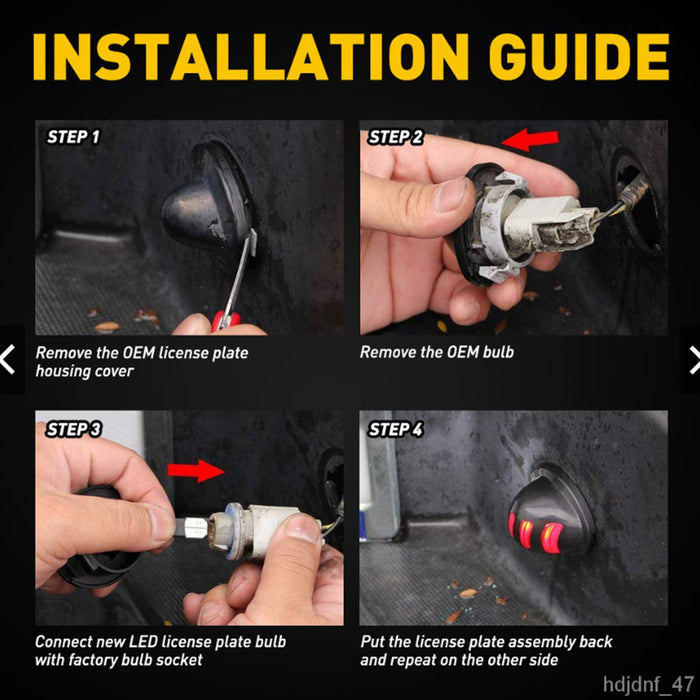 INSTALLATION GUIDE

STEP 1

Remove the OEM license plate housing cover

STEP 2

Remove the OEM bulb

STEP 3

Connect new LED license plate bulb with factory bulb socket

STEP 4

Put the license plate assembly back and repeat on the other side

hdjdnf_47